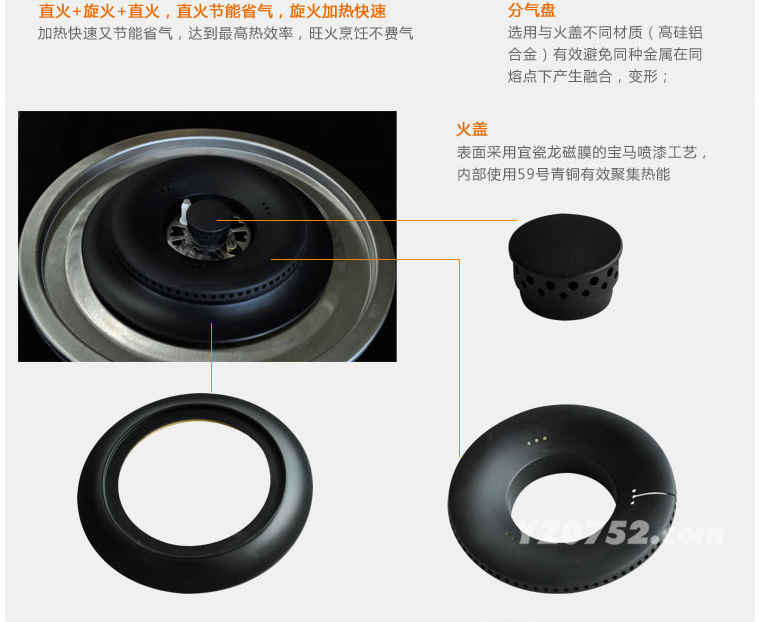 直火+旋火+直火，直火节能省气，旋火加热快速
加热快速又节能省气，达到最高热效率，旺火烹饪不费气

分气盘
选用与火盖不同材质（高硅铝合金）有效避免同种金属在同熔点下产生融合，变形；

火盖
表面采用宜瓷龙磁膜的宝马喷漆工艺，内部使用59号青铜有效聚集热能

YZ0752.com